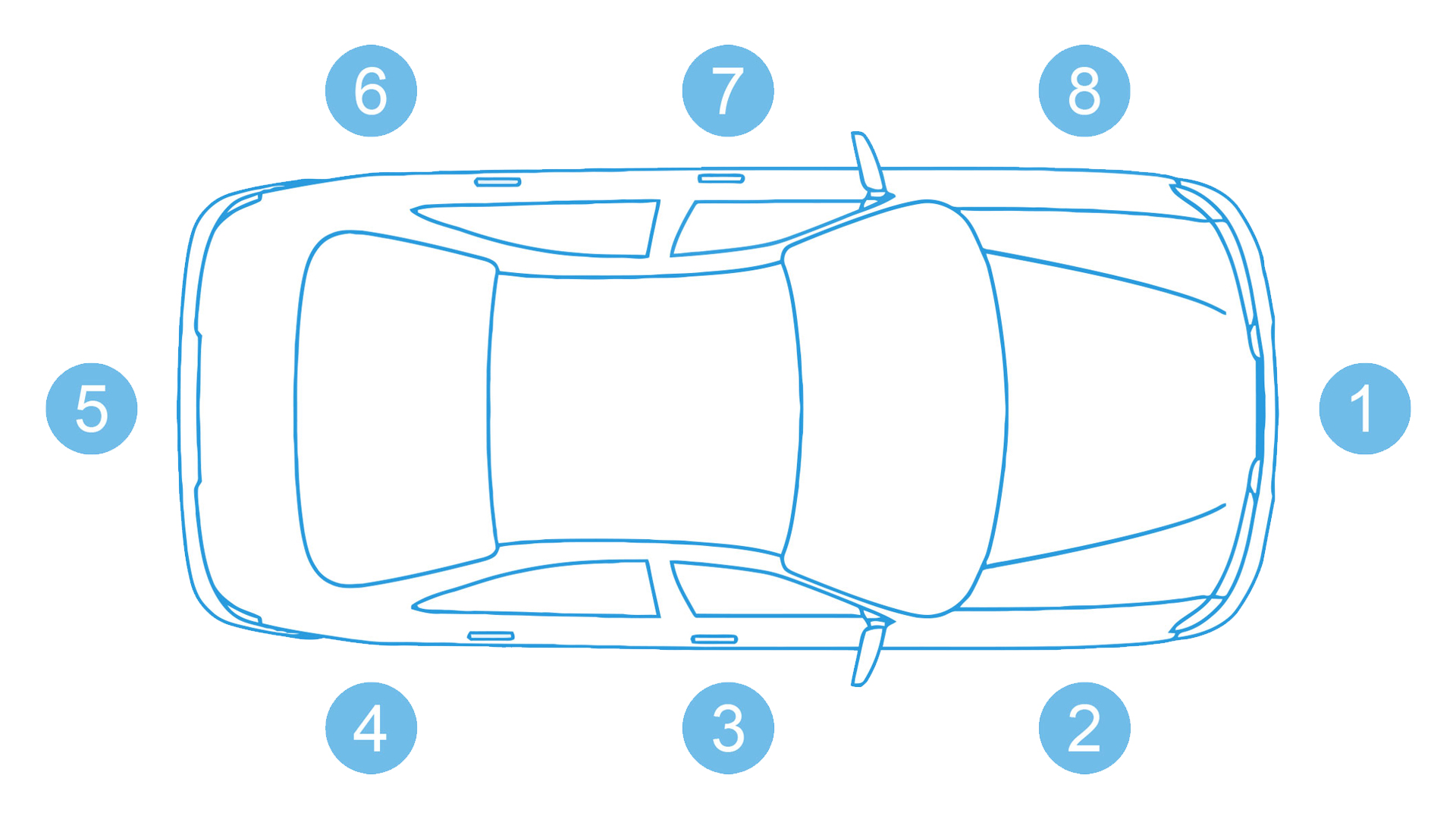 6
7
8
5
1
4
3
2